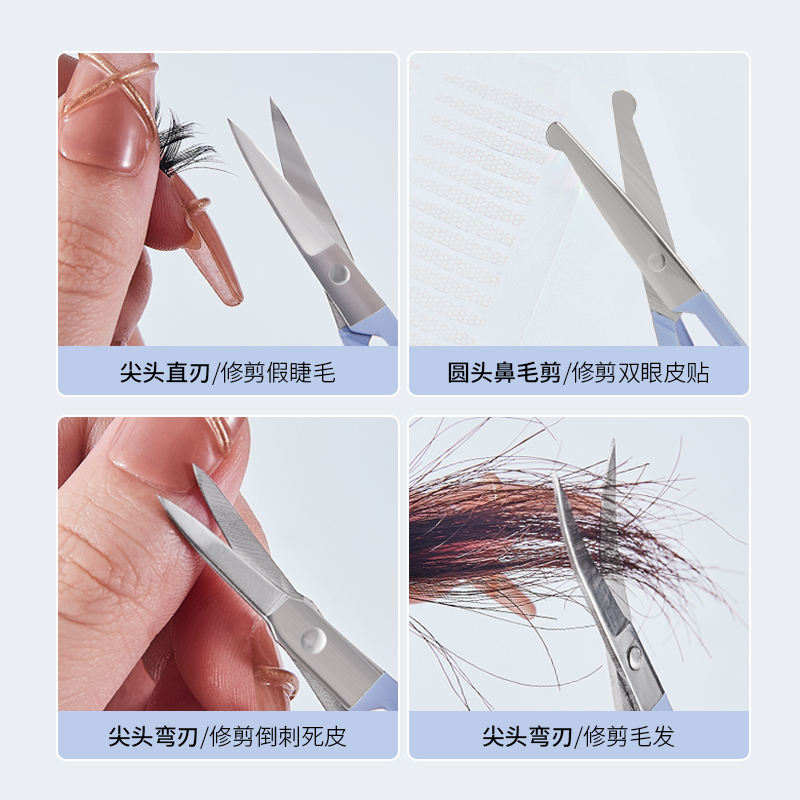 尖头直刃/修剪假睫毛

圆头鼻毛剪/修剪双眼皮贴

尖头弯刃/修剪倒刺死皮

尖头弯刃/修剪毛发